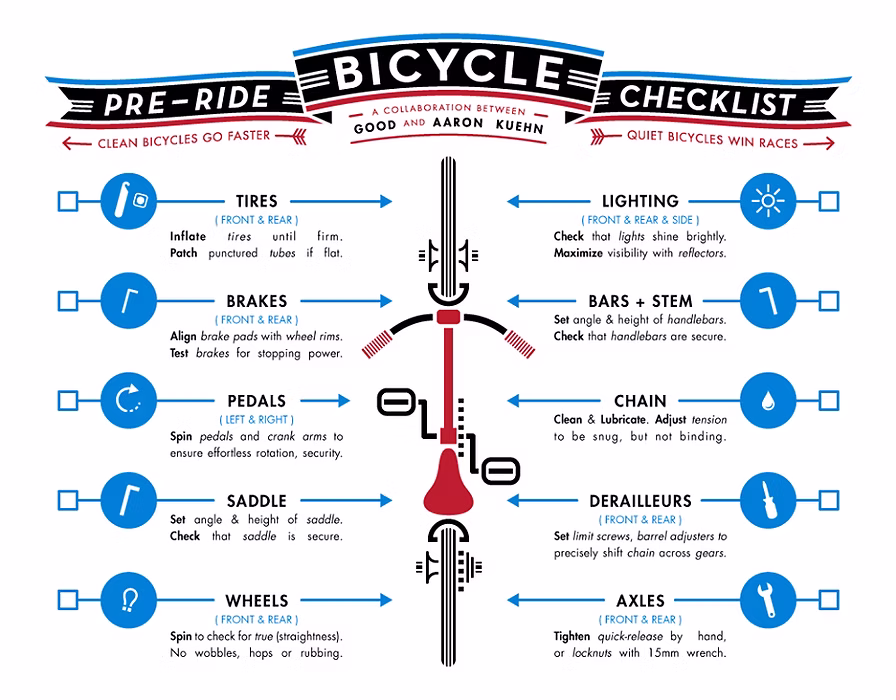 PRE-RIDE BICYCLE CHECKLIST

A COLLABORATION BETWEEN GOOD AND AARON KUEHN

CLEAN BICYCLES GO FASTER

QUIET BICYCLES WIN RACES

TIRES
( FRONT & REAR )
Inflate tires until firm. Patch punctured tubes if flat.

BRAKES
( FRONT & REAR )
Align brake pads with wheel rims. Test brakes for stopping power.

PEDALS
( LEFT & RIGHT )
Spin pedals and crank arms to ensure effortless rotation, security.

SADDLE
Set angle & height of saddle. Check that saddle is secure.

WHEELS
( FRONT & REAR )
Spin to check for true (straightness). No wobbles, hops or rubbing.

LIGHTING
( FRONT & REAR & SIDE )
Check that lights shine brightly. Maximize visibility with reflectors.

BARS + STEM
Set angle & height of handlebars. Check that handlebars are secure.

CHAIN
Clean & Lubricate. Adjust tension to be snug, but not binding.

DERAILLEURS
( FRONT & REAR )
Set limit screws, barrel adjusters to precisely shift chain across gears.

AXLES
( FRONT & REAR )
Tighten quick-release by hand, or locknuts with 15mm wrench.